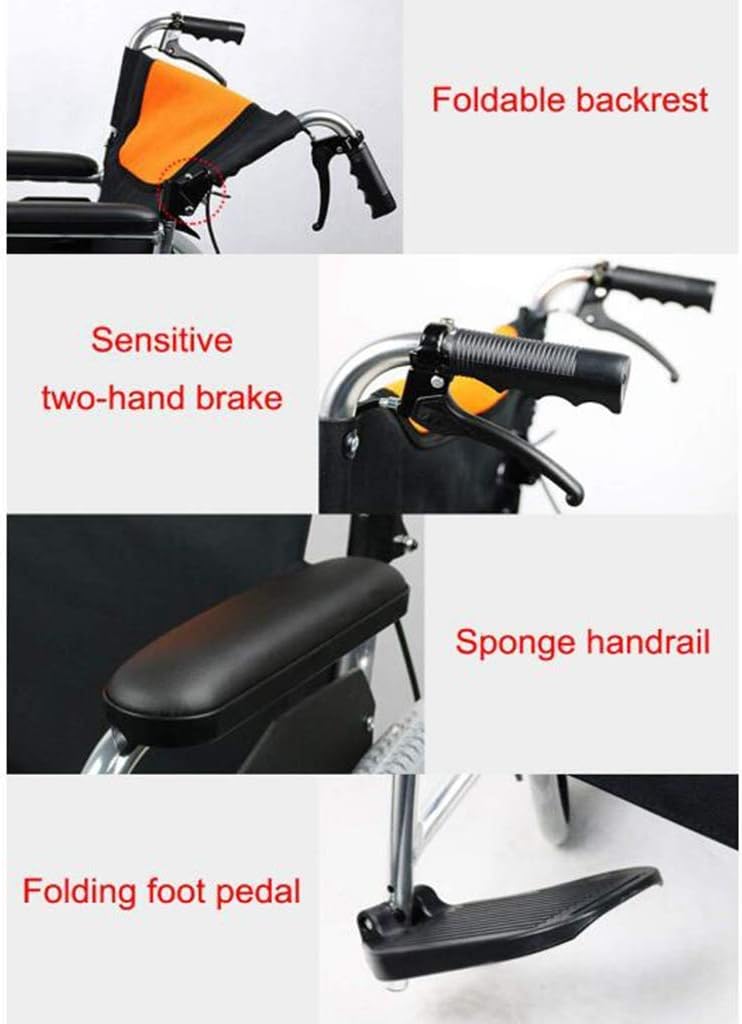 Foldable backrest

Sensitive two-hand brake

Sponge handrail

Folding foot pedal